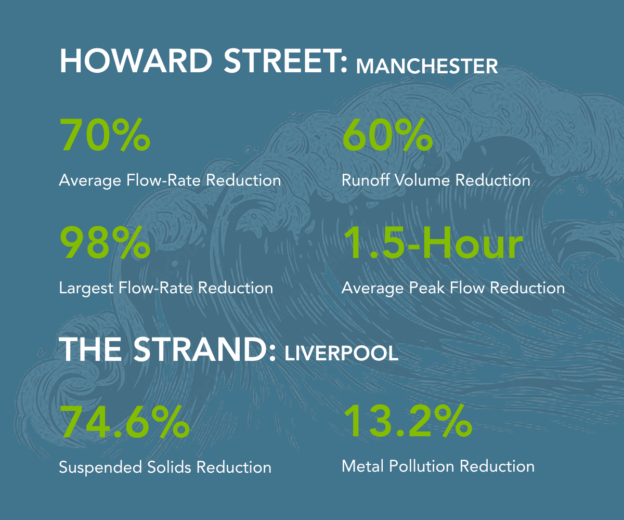 HOWARD STREET: MANCHESTER

70%
Average Flow-Rate Reduction

60%
Runoff Volume Reduction

98%
Largest Flow-Rate Reduction

1.5-Hour
Average Peak Flow Reduction

THE STRAND: LIVERPOOL

74.6%
Suspended Solids Reduction

13.2%
Metal Pollution Reduction