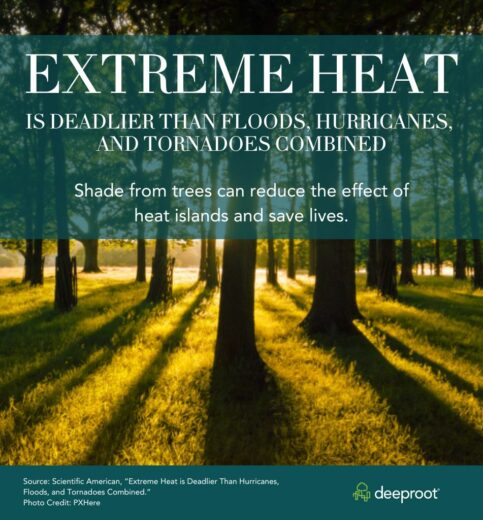 EXTREME HEAT

IS DEADLIER THAN FLOODS, HURRICANES, AND TORNADOES COMBINED

Shade from trees can reduce the effect of heat islands and save lives.

Source: Scientific American, "Extreme Heat is Deadlier Than Hurricanes, Floods, and Tornadoes Combined."
Photo Credit: PXHere

deeproot