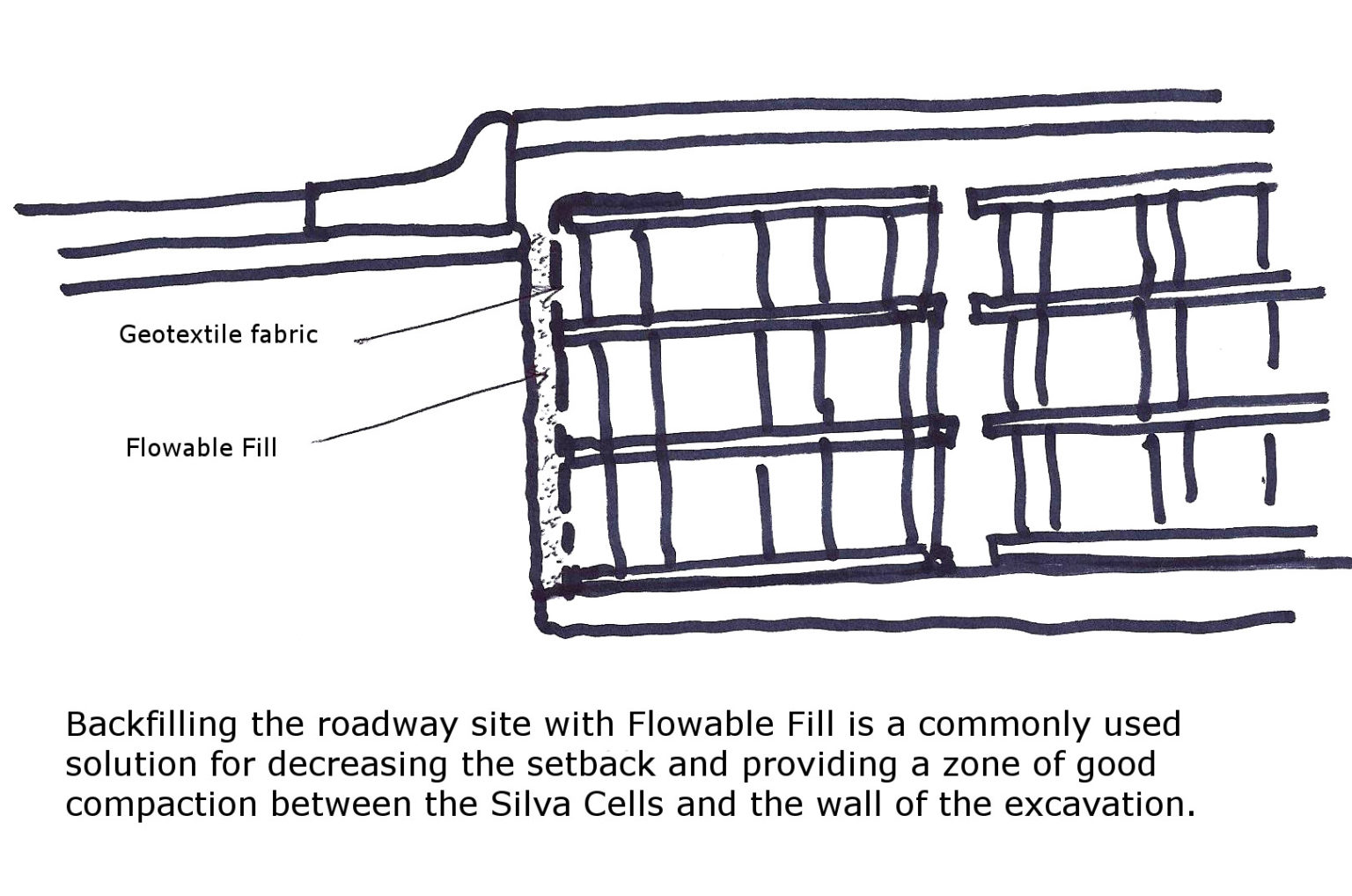 Geotextile fabric

Flowable Fill

Backfilling the roadway site with Flowable Fill is a commonly used solution for decreasing the setback and providing a zone of good compaction between the Silva Cells and the wall of the excavation.